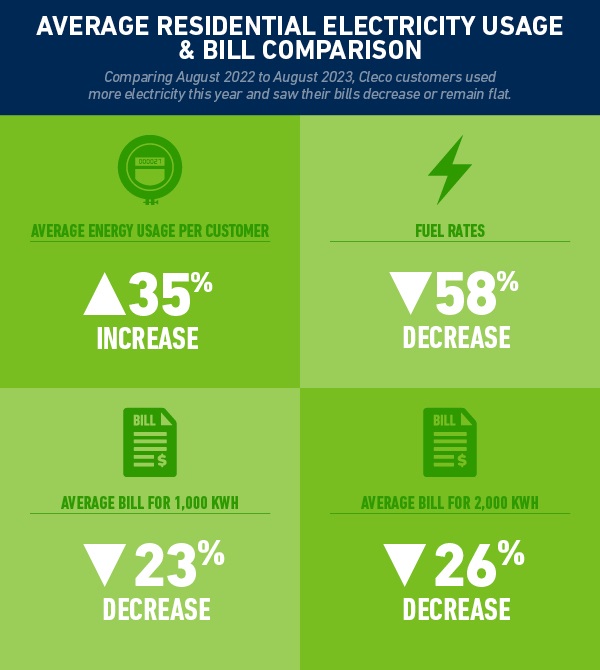 AVERAGE RESIDENTIAL ELECTRICITY USAGE & BILL COMPARISON

Comparing August 2022 to August 2023, Cleco customers used more electricity this year and saw their bills decrease or remain flat.

000027

AVERAGE ENERGY USAGE PER CUSTOMER

▲35%
INCREASE

FUEL RATES

▼58%
DECREASE

BILL
$

AVERAGE BILL FOR 1,000 KWH

▼23%
DECREASE

BILL
$

AVERAGE BILL FOR 2,000 KWH

▼26%
DECREASE